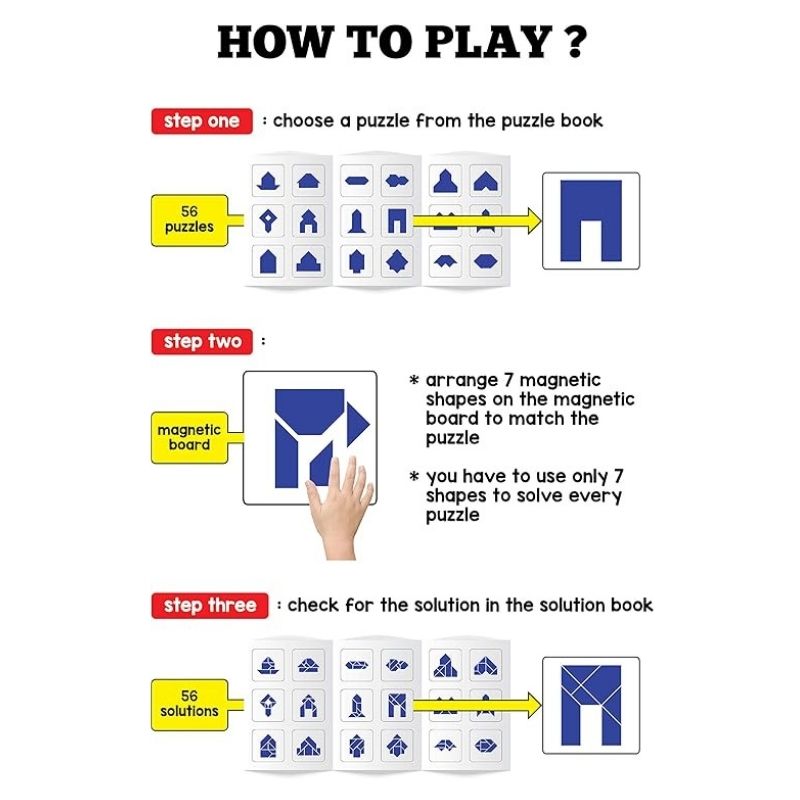 HOW TO PLAY ?

step one : choose a puzzle from the puzzle book

56 puzzles

step two :

magnetic board

* arrange 7 magnetic shapes on the magnetic board to match the puzzle

* you have to use only 7 shapes to solve every puzzle

step three : check for the solution in the solution book

56 solutions