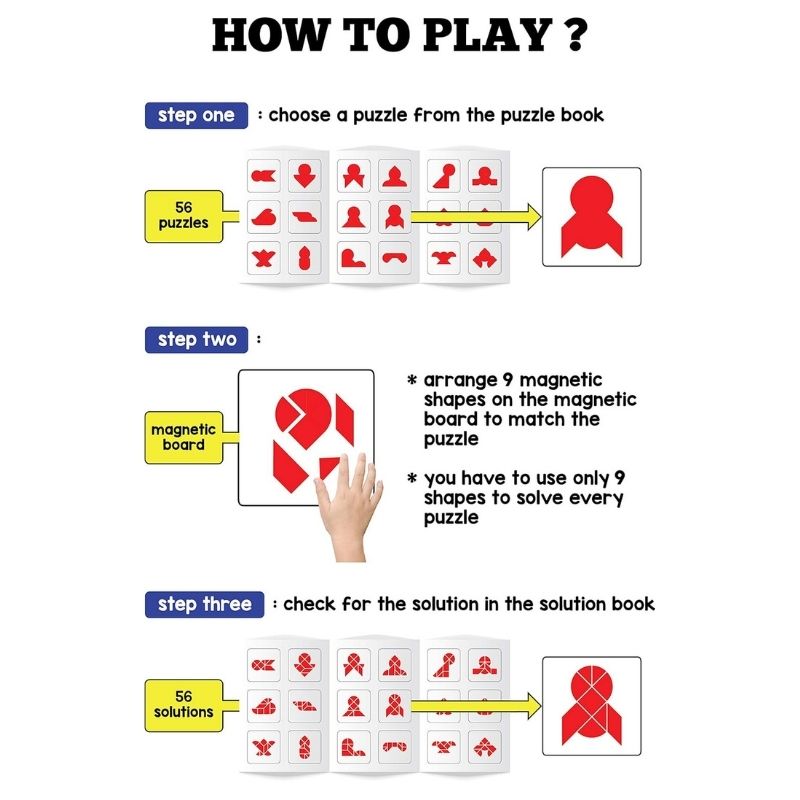 HOW TO PLAY ?

step one : choose a puzzle from the puzzle book

56 puzzles

step two :

magnetic board

* arrange 9 magnetic shapes on the magnetic board to match the puzzle

* you have to use only 9 shapes to solve every puzzle

step three : check for the solution in the solution book

56 solutions